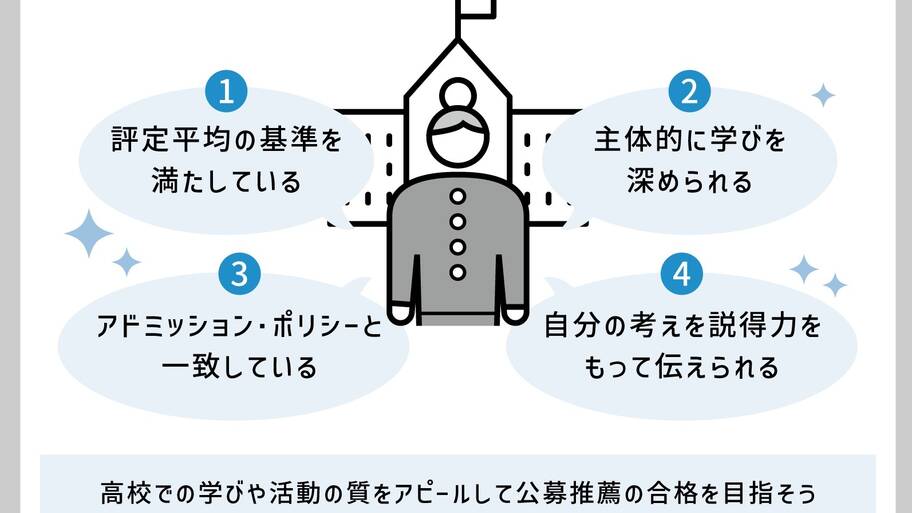 1
評定平均の基準を満たしている

2
主体的に学びを深められる

3
アドミッション・ポリシーと一致している

4
自分の考えを説得力をもって伝えられる

高校での学びや活動の質をアピールして公募推薦の合格を目指そう